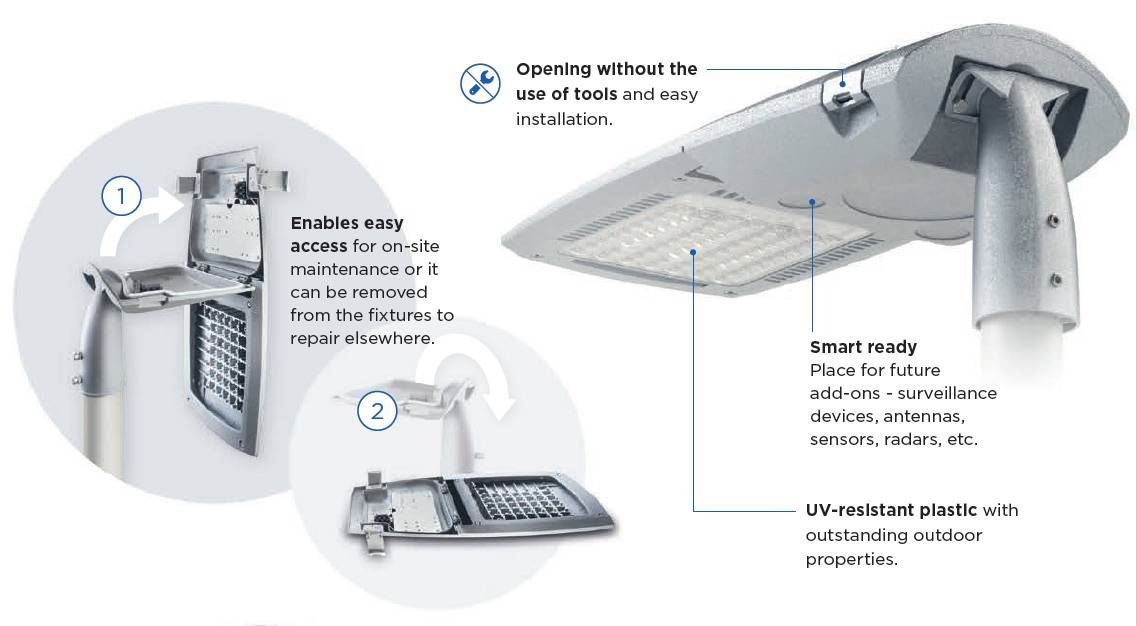 Opening without the use of tools and easy installation.

1

Enables easy access for on-site maintenance or it can be removed from the fixtures to repair elsewhere.

2

Smart ready
Place for future add-ons - surveillance devices, antennas, sensors, radars, etc.

UV-resistant plastic with outstanding outdoor properties.