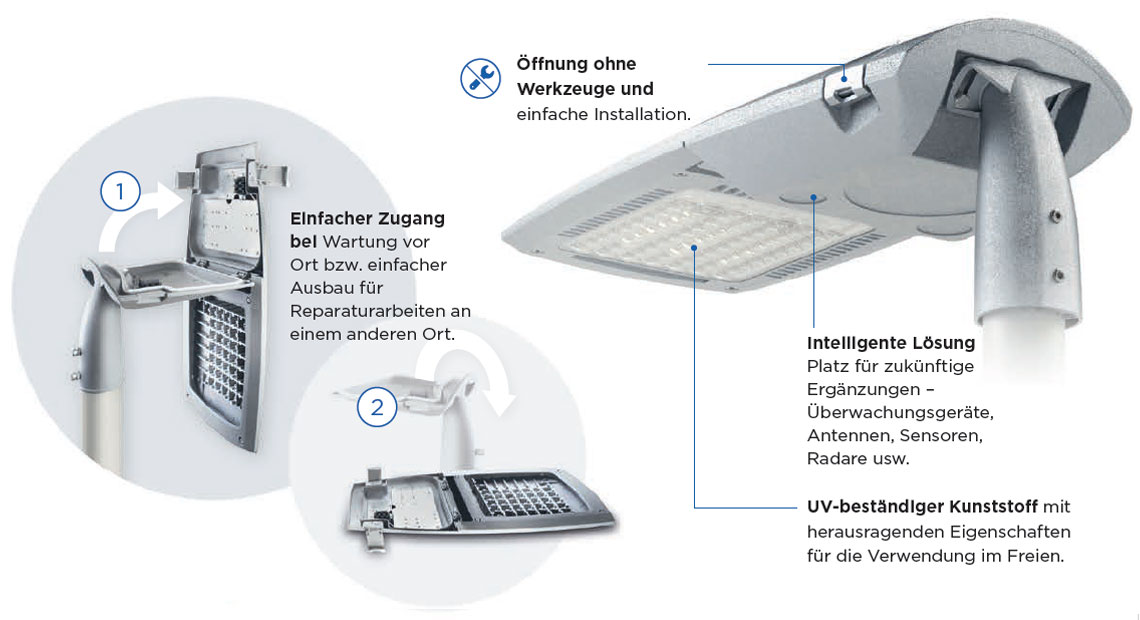 Öffnung ohne Werkzeuge und einfache Installation.

1

Einfacher Zugang bei Wartung vor Ort bzw. einfacher Ausbau für Reparaturarbeiten an einem anderen Ort.

2

Intelligente Lösung
Platz für zukünftige Ergänzungen – Überwachungsgeräte, Antennen, Sensoren, Radare usw.

UV-beständiger Kunststoff mit herausragenden Eigenschaften für die Verwendung im Freien.